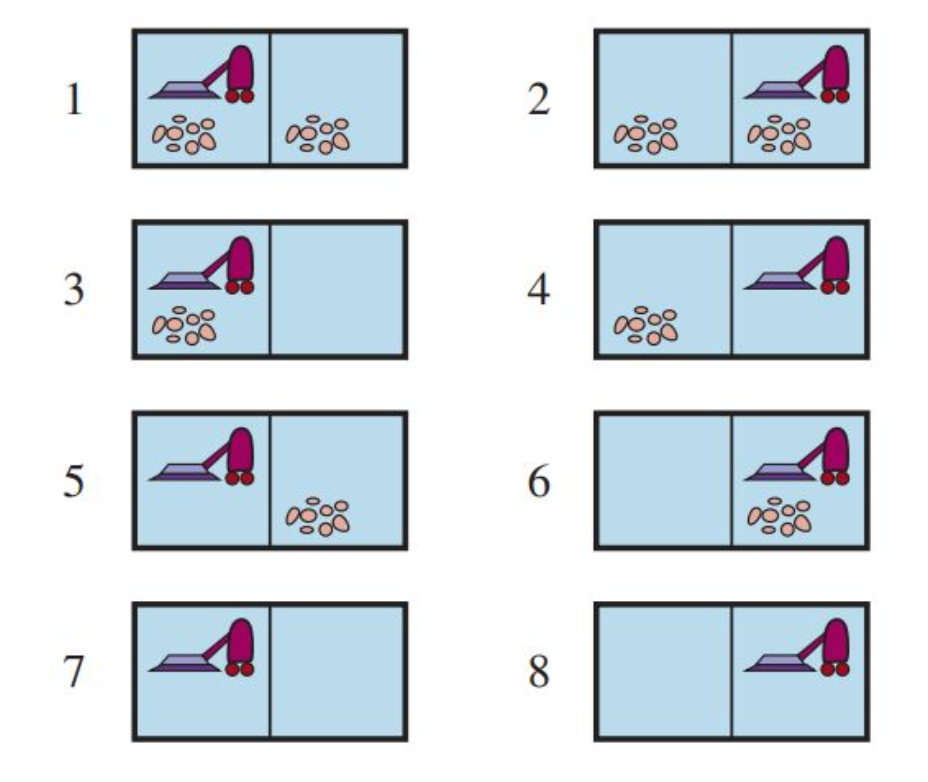 1

2

3

4

5

6

7

8